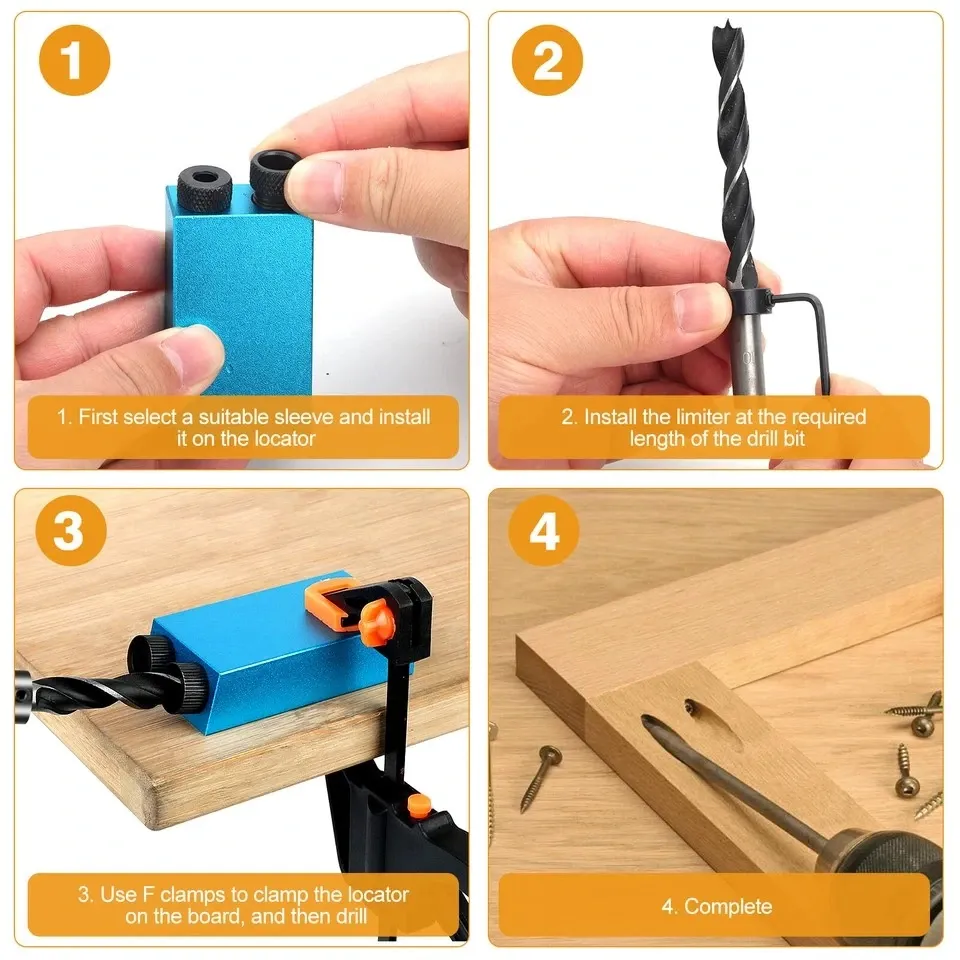 1

1. First select a suitable sleeve and install it on the locator

2

2. Install the limiter at the required length of the drill bit

3

3. Use F clamps to clamp the locator on the board, and then drill

4

4. Complete